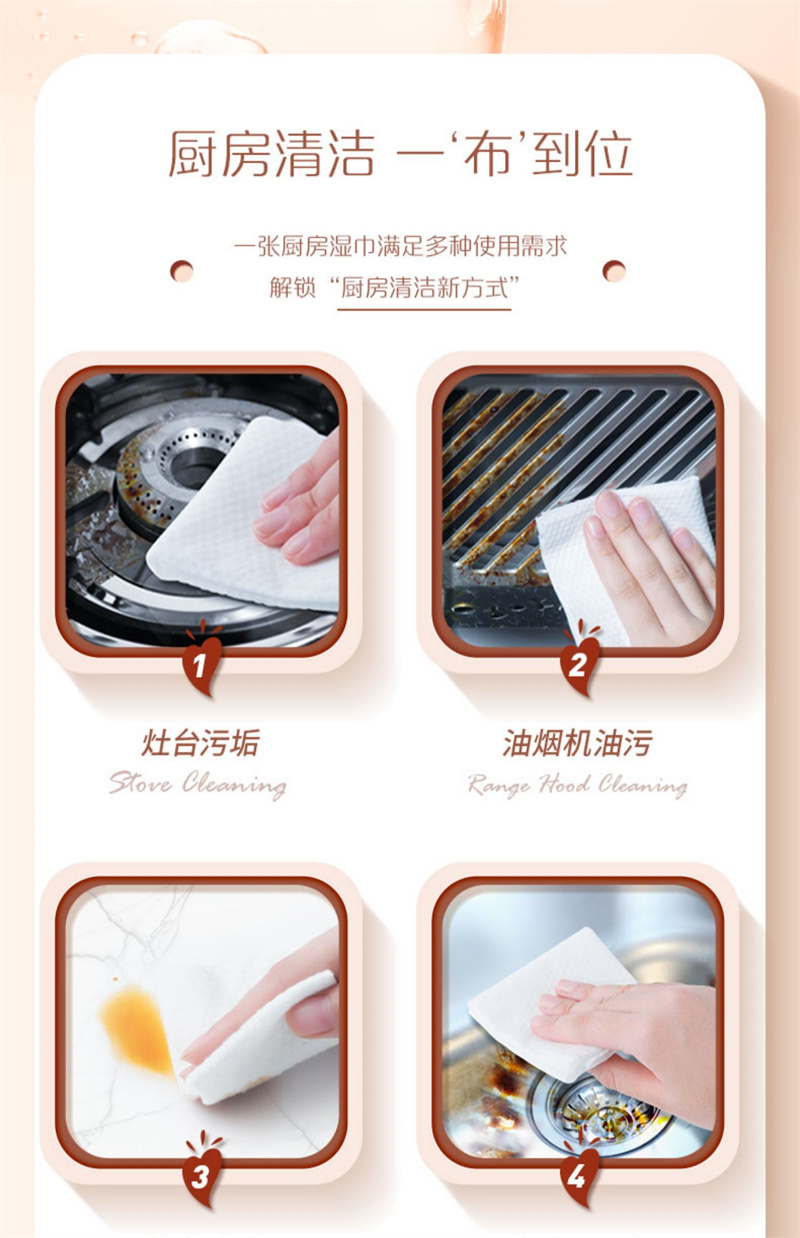 厨房清洁 一‘布’到位

一张厨房湿巾满足多种使用需求
解锁“厨房清洁新方式”

1

灶台污垢
Stove Cleaning

2

油烟机油污
Range Hood Cleaning

3

4