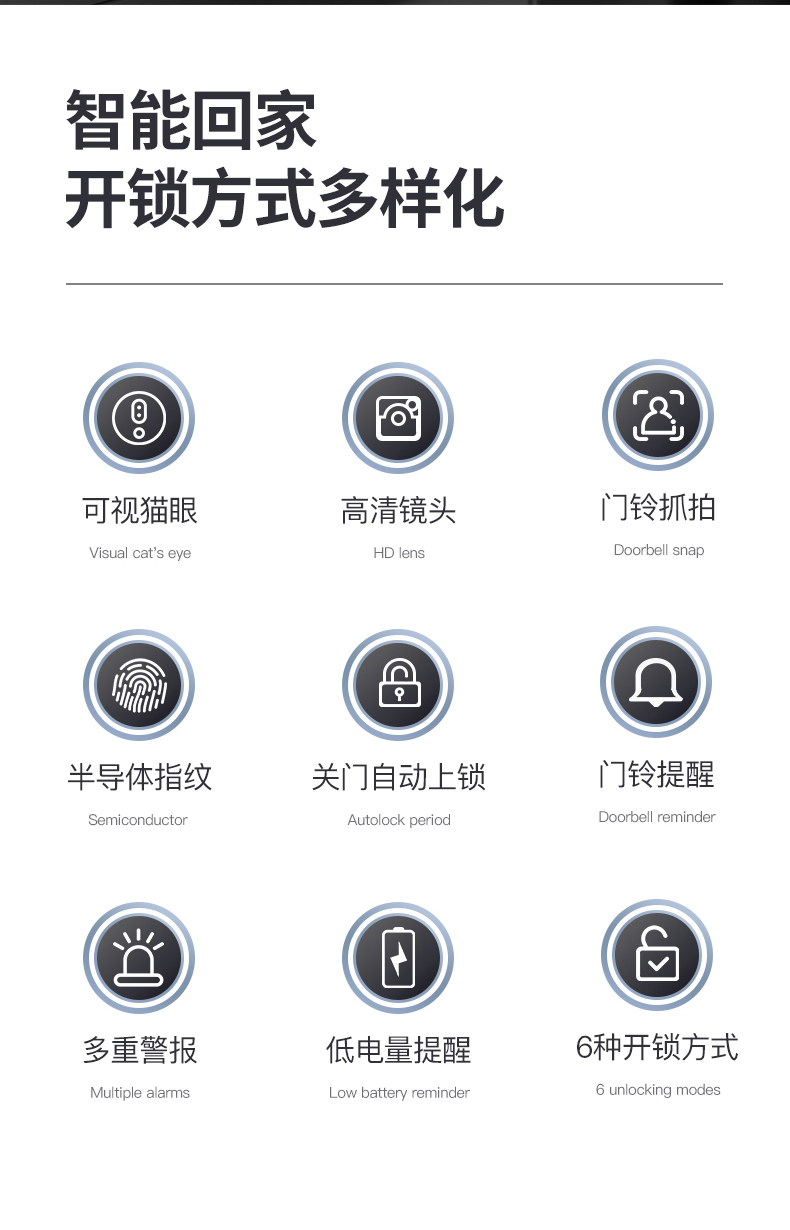 智能回家
开锁方式多样化

可视猫眼
Visual cat's eye

高清镜头
HD lens

门铃抓拍
Doorbell snap

半导体指纹
Semiconductor

关门自动上锁
Autolock period

门铃提醒
Doorbell reminder

多重警报
Multiple alarms

低电量提醒
Low battery reminder

6种开锁方式
6 unlocking modes